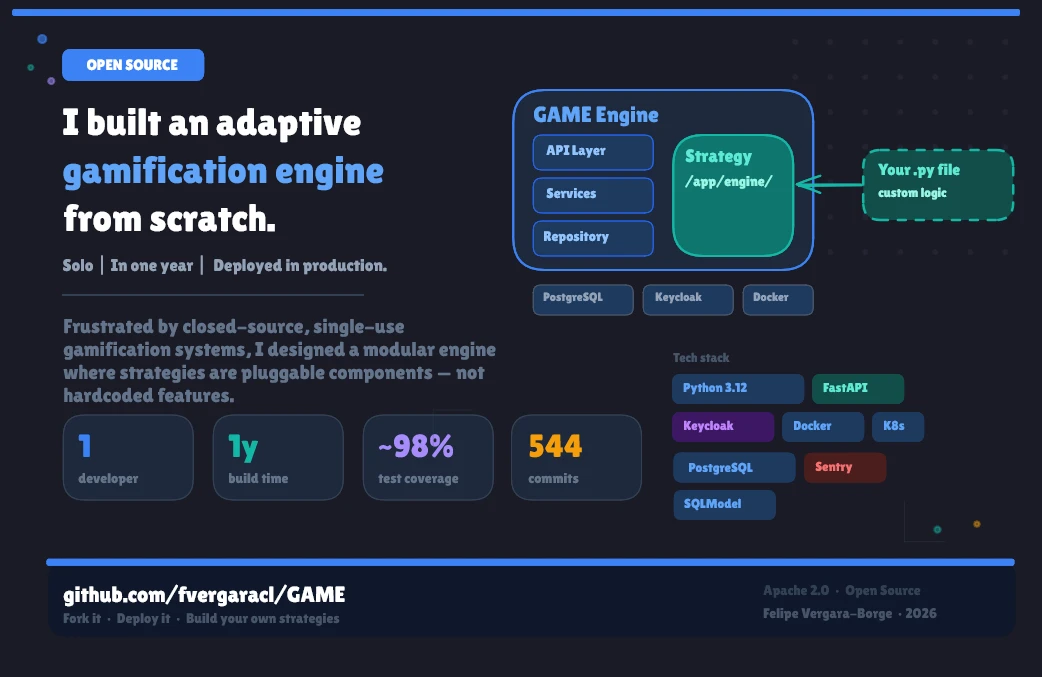 OPEN SOURCE

I built an adaptive gamification engine from scratch.

Solo | In one year | Deployed in production.

Frustrated by closed-source, single-use gamification systems, I designed a modular engine where strategies are pluggable components — not hardcoded features.

1
developer

1y
build time

~98%
test coverage

544
commits

GAME Engine

API Layer

Services

Repository

Strategy
/app/engine/

Your .py file
custom logic

PostgreSQL

Keycloak

Docker

Tech stack

Python 3.12

FastAPI

Keycloak

Docker

K8s

PostgreSQL

Sentry

SQLModel

github.com/fvergaracl/GAME
Fork it · Deploy it · Build your own strategies

Apache 2.0 · Open Source
Felipe Vergara-Borge · 2026